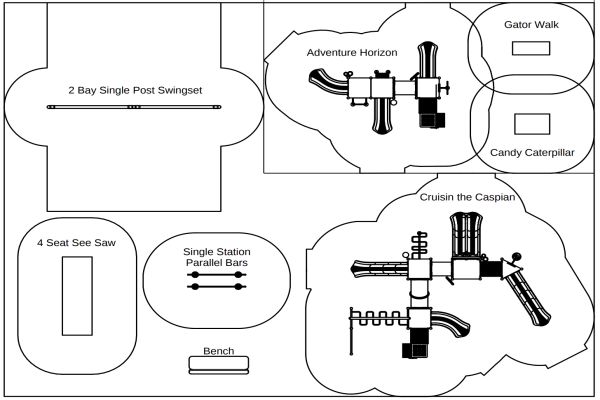 2 Bay Single Post Swingset

Adventure Horizon

Gator Walk

Candy Caterpillar

Cruisin the Caspian

4 Seat See Saw

Single Station Parallel Bars

Bench